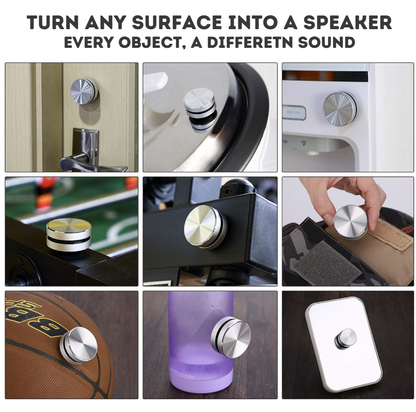 TURN ANY SURFACE INTO A SPEAKER
EVERY OBJECT, A DIFFERETN SOUND